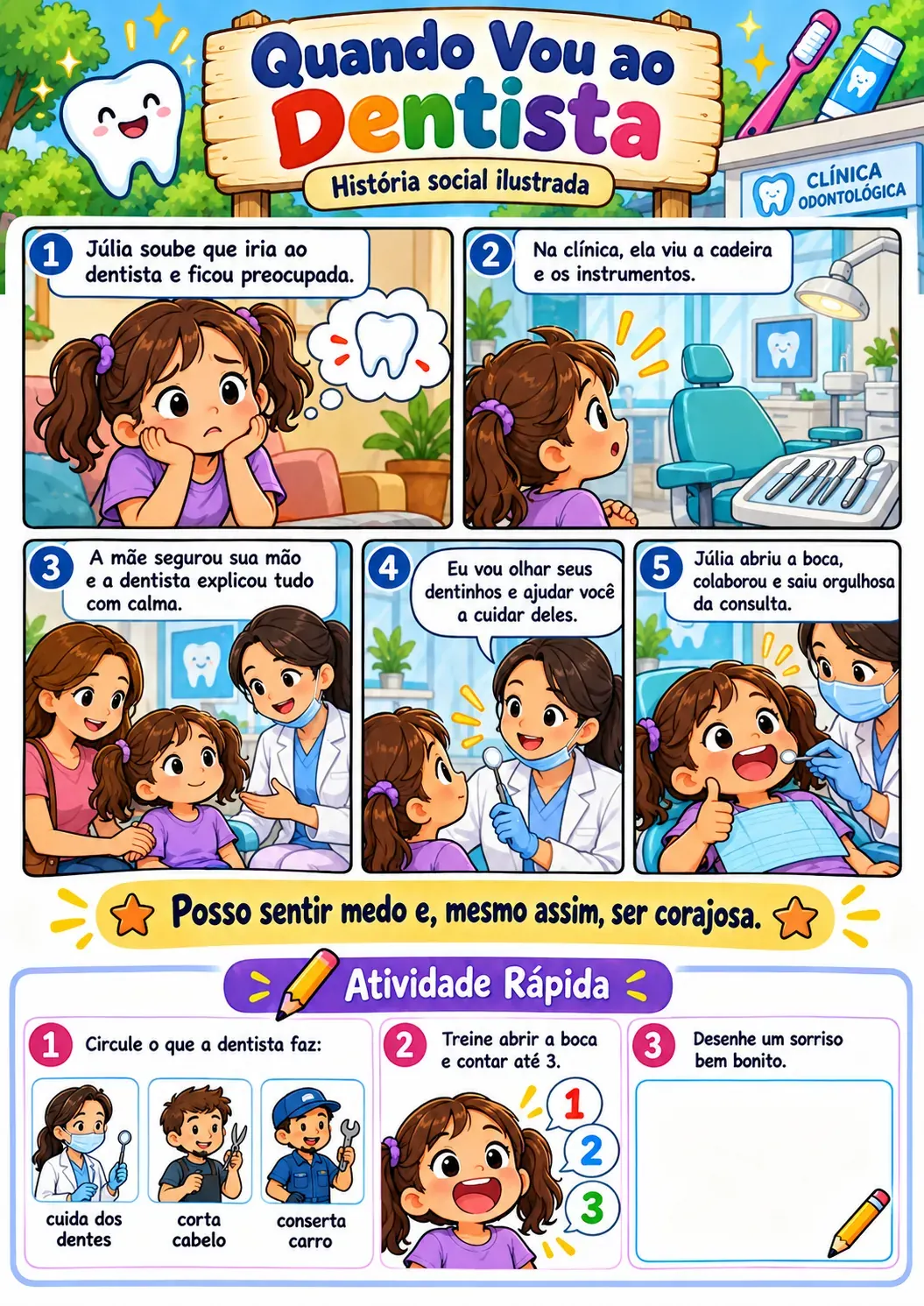 Quando Vou ao Dentista

História social ilustrada

CLÍNICA ODONTOLÓGICA

1 Júlia soube que iria ao dentista e ficou preocupada.

2 Na clínica, ela viu a cadeira e os instrumentos.

3 A mãe segurou sua mão e a dentista explicou tudo com calma.

4 Eu vou olhar seus dentinhos e ajudar você a cuidar deles.

5 Júlia abriu a boca, colaborou e saiu orgulhosa da consulta.

Posso sentir medo e, mesmo assim, ser corajosa.

Atividade Rápida

1 Circule o que a dentista faz:

cuida dos dentes

corta cabelo

conserta carro

2 Treine abrir a boca e contar até 3.

1

2

3

3 Desenhe um sorriso bem bonito.